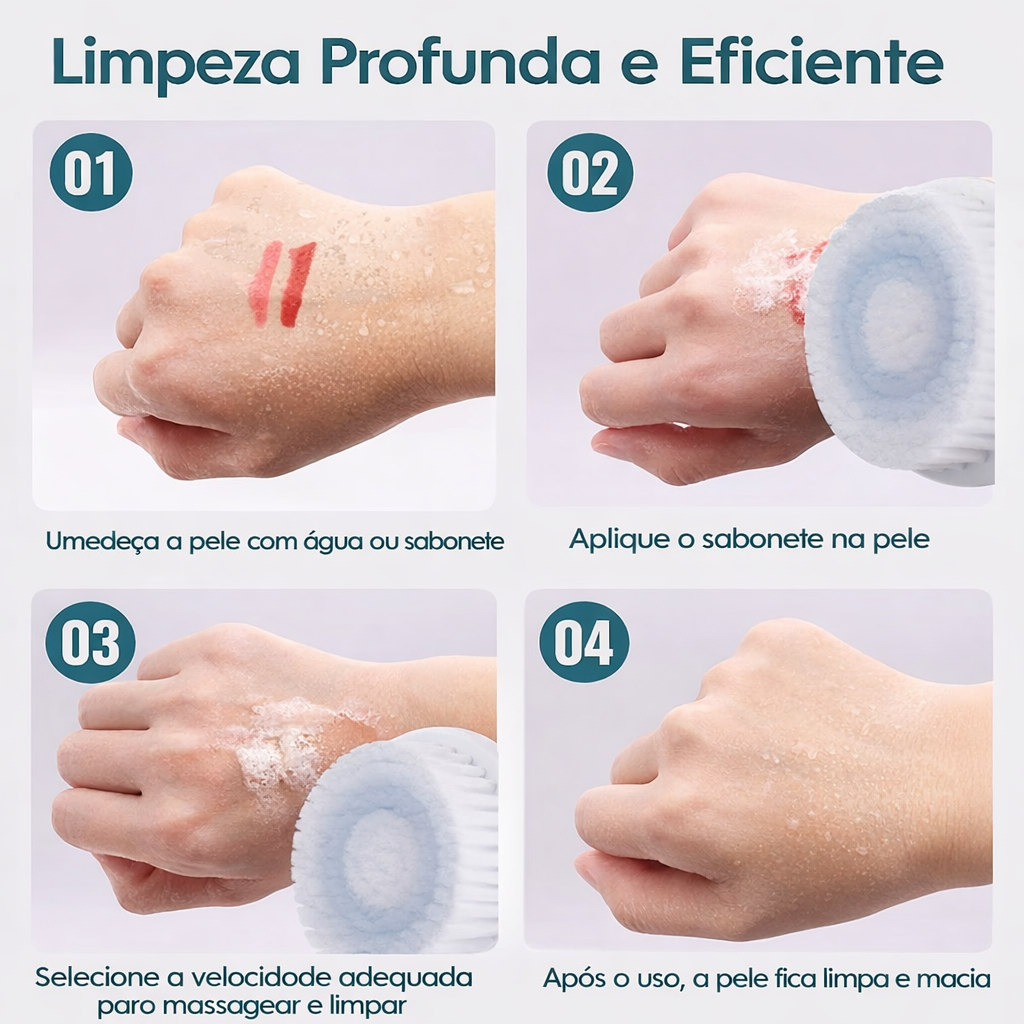 Limpeza Profunda e Eficiente

01

Umedeça a pele com água ou sabonete

02

Aplique o sabonete na pele

03

Selecione a velocidade adequada paro massagear e limpar

04

Após o uso, a pele fica limpa e macia